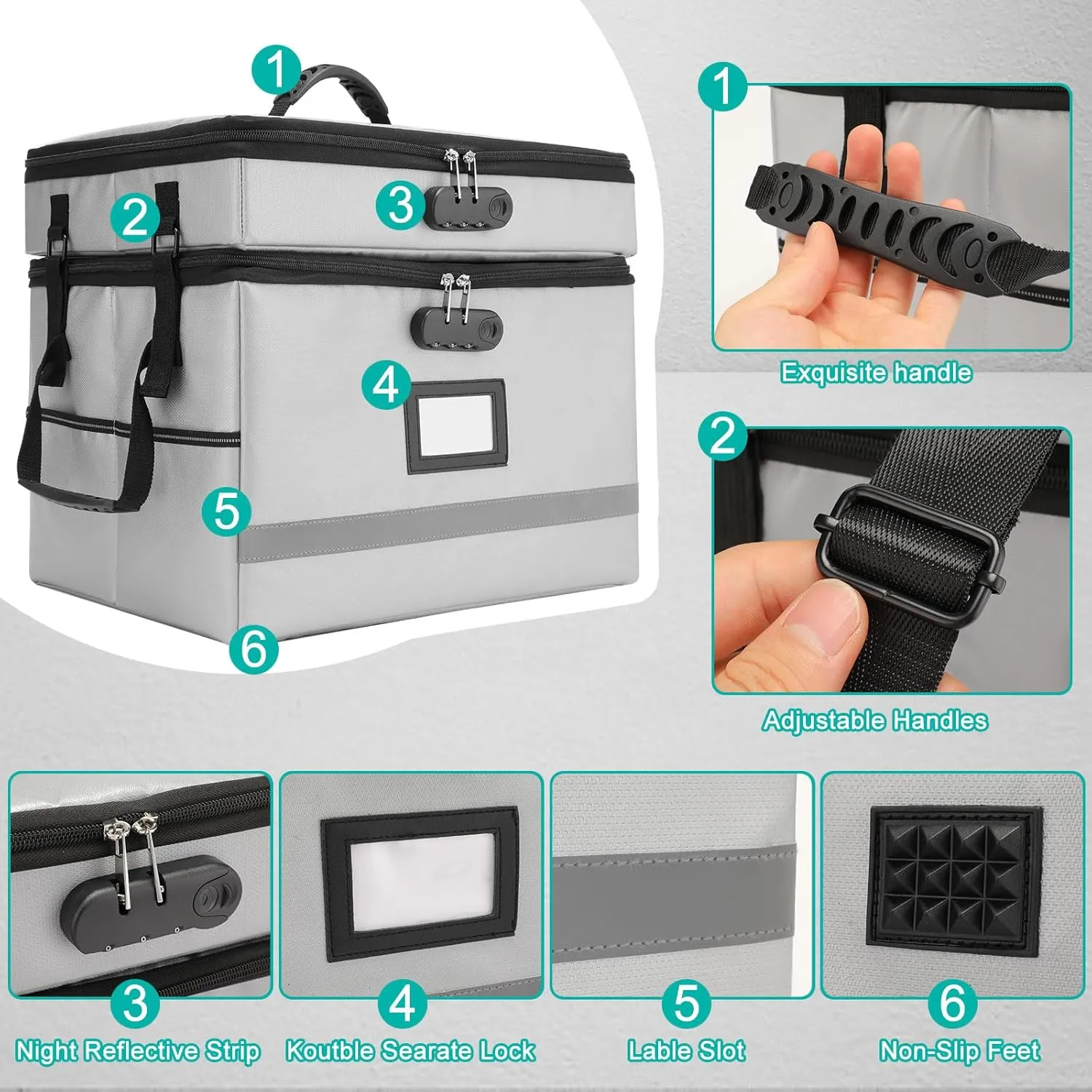 1

2

3

4

5

6

1

Exquisite handle

2

Adjustable Handles

3

Night Reflective Strip

4

Koutble Searate Lock

5

Lable Slot

6

Non-Slip Feet