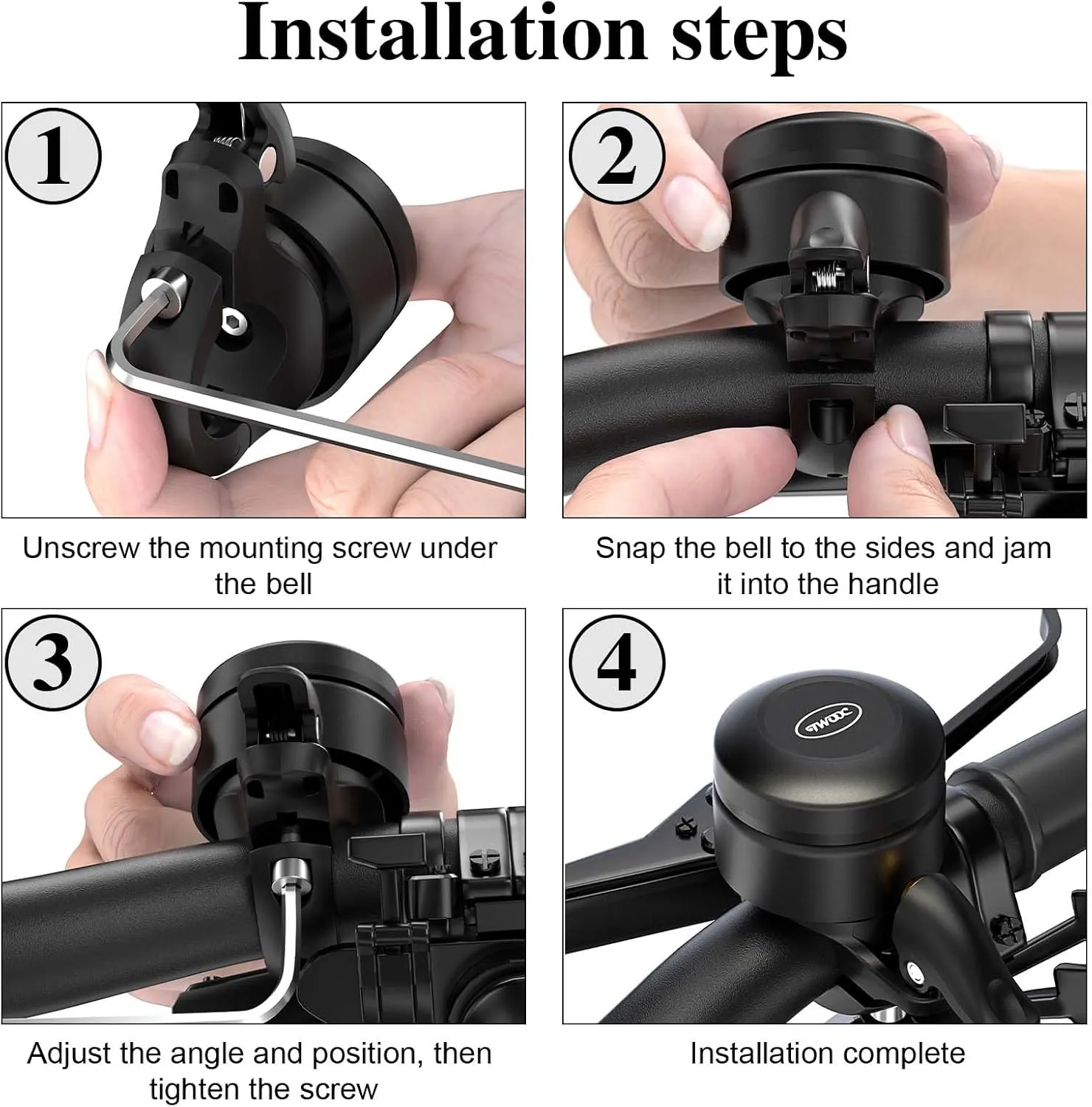 Installation steps

1

Unscrew the mounting screw under the bell

2

Snap the bell to the sides and jam it into the handle

3

Adjust the angle and position, then tighten the screw

4

TWOOC

Installation complete